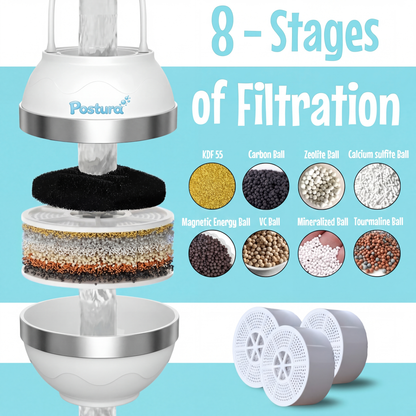 8 - Stages
of Filtration

Postura

KDF 55
Carbon Ball
Zeolite Ball
Calcium sulfite Ball
Magnetic Energy Ball
VC Ball
Mineralized Ball
Tourmaline Ball